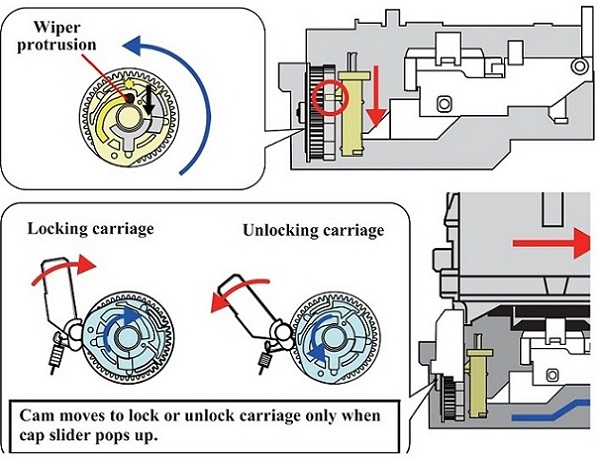 Wiper protrusion

Locking carriage

Unlocking carriage

Cam moves to lock or unlock carriage only when cap slider pops up.